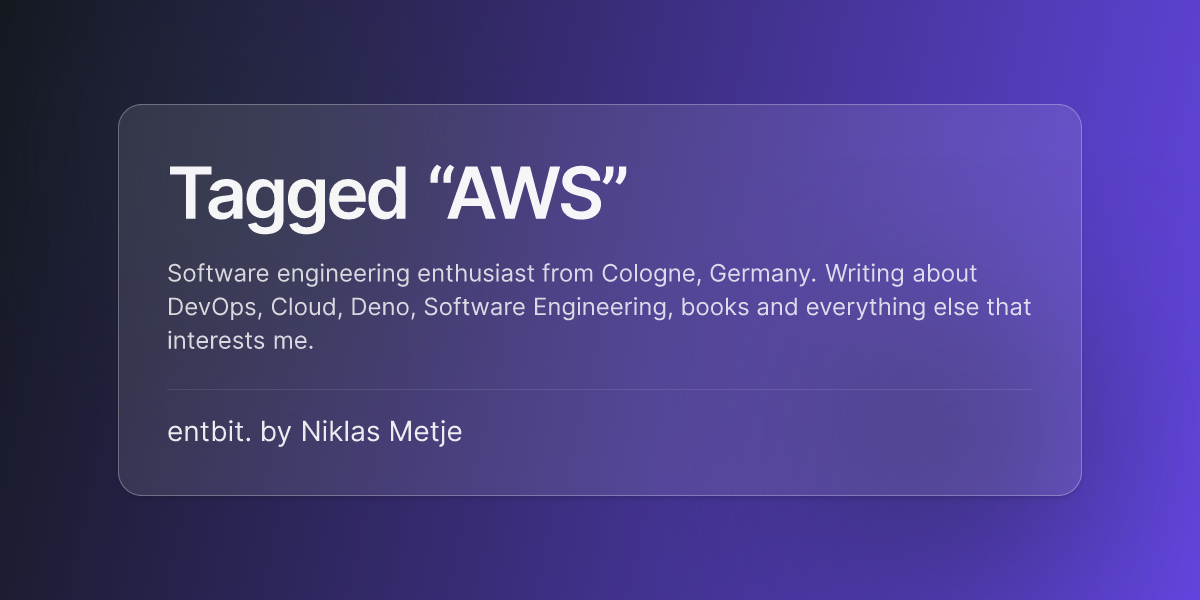 Tagged "AWS"

Software engineering enthusiast from Cologne, Germany. Writing about DevOps, Cloud, Deno, Software Engineering, books and everything else that interests me.

entbit. by Niklas Metje