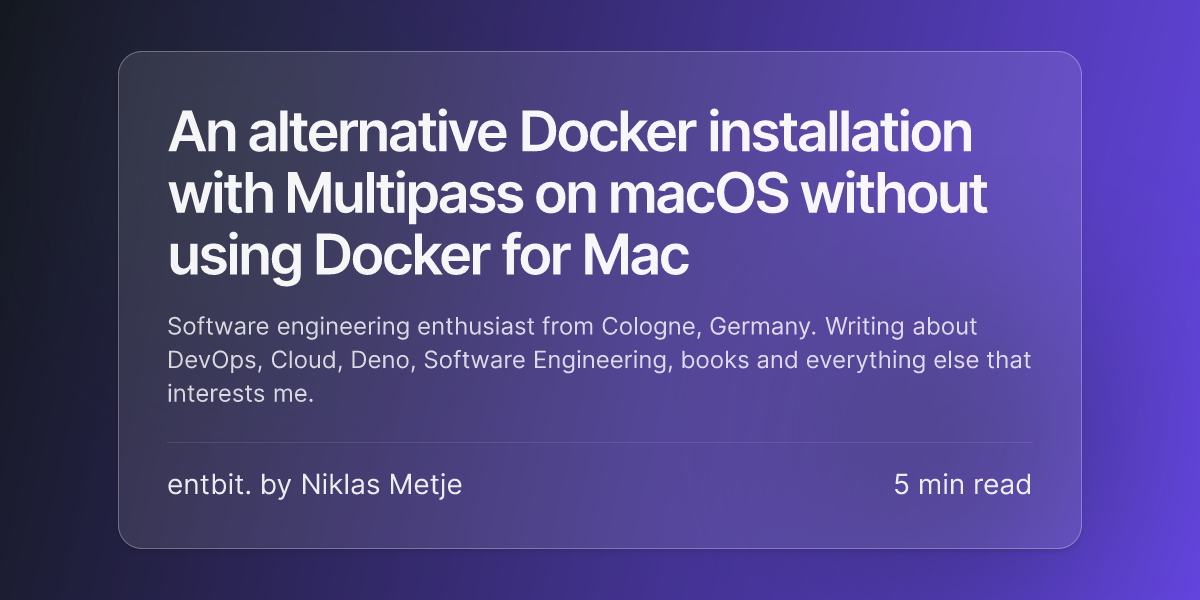 An alternative Docker installation with Multipass on macOS without using Docker for Mac

Software engineering enthusiast from Cologne, Germany. Writing about DevOps, Cloud, Deno, Software Engineering, books and everything else that interests me.

entbit. by Niklas Metje

5 min read