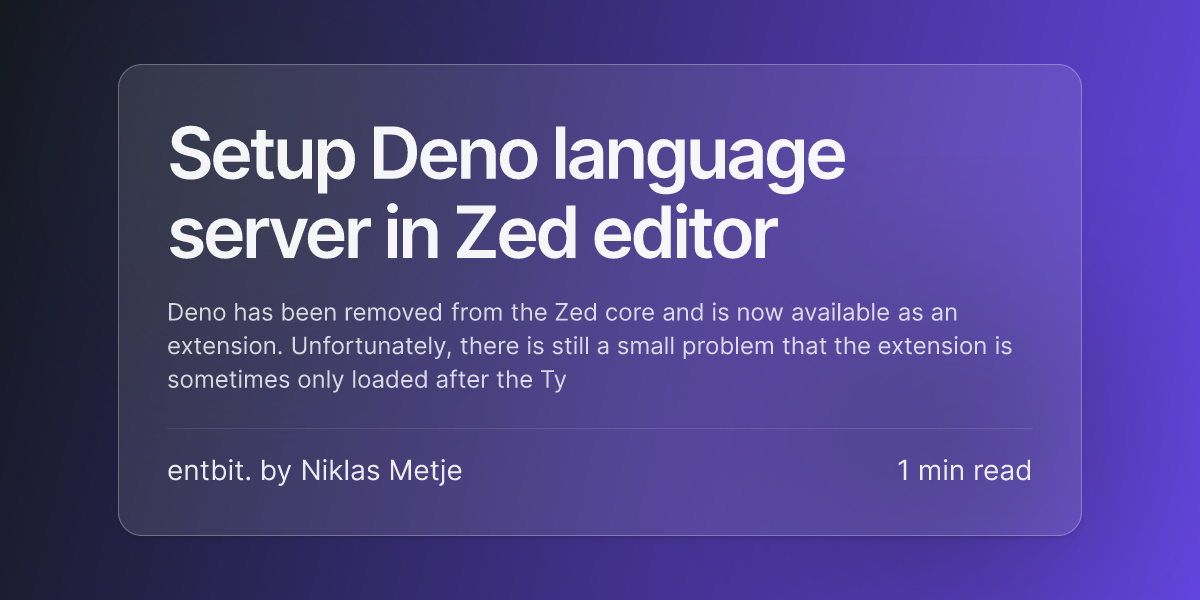 Setup Deno language server in Zed editor

Deno has been removed from the Zed core and is now available as an extension. Unfortunately, there is still a small problem that the extension is sometimes only loaded after the Ty

entbit. by Niklas Metje

1 min read