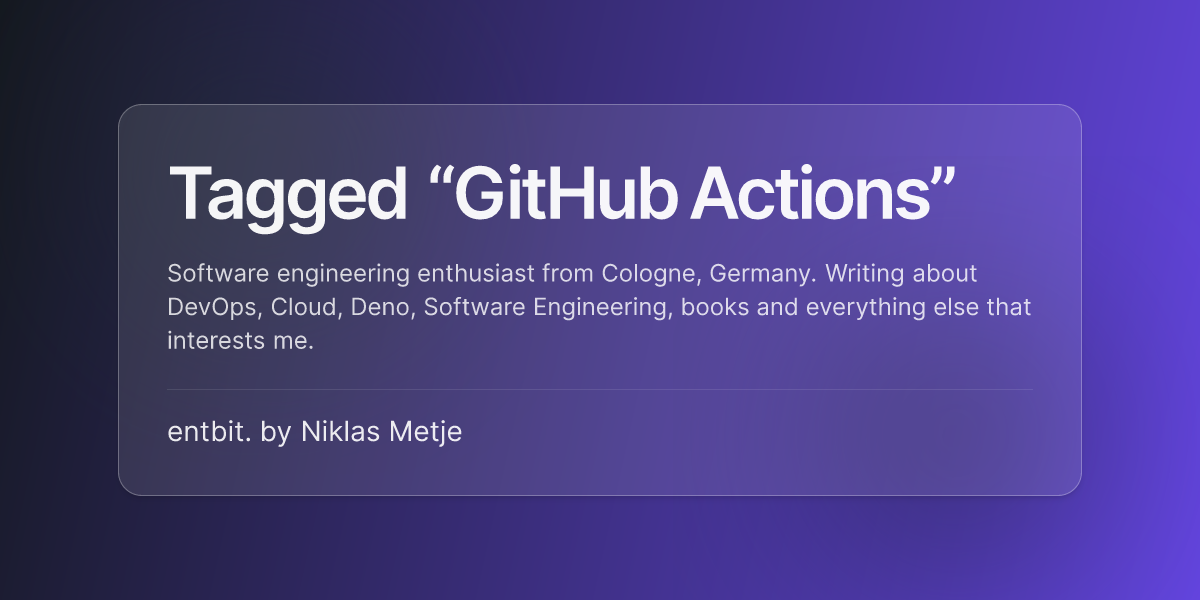 Tagged "GitHub Actions"

Software engineering enthusiast from Cologne, Germany. Writing about DevOps, Cloud, Deno, Software Engineering, books and everything else that interests me.

entbit. by Niklas Metje